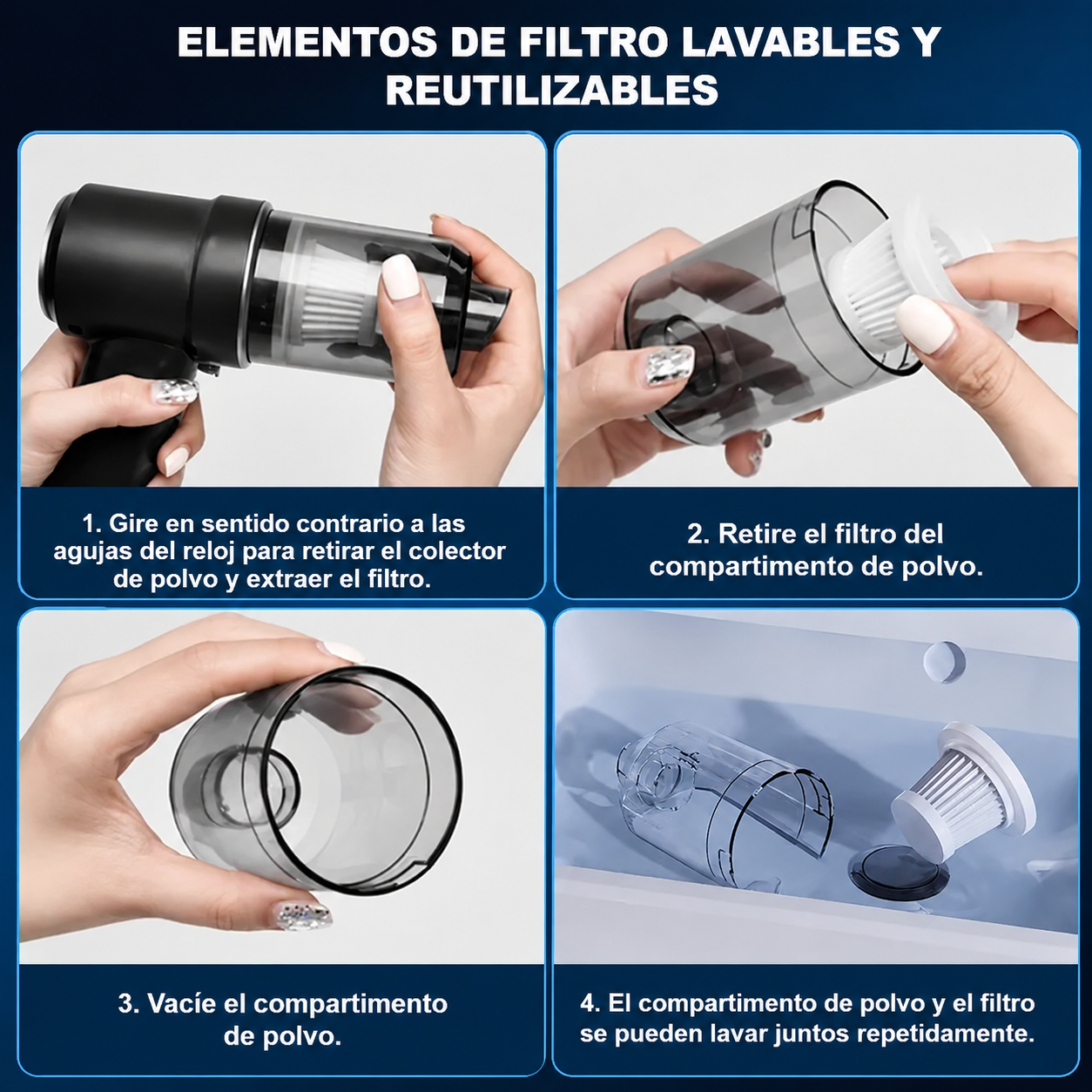 ELEMENTOS DE FILTRO LAVABLES Y REUTILIZABLES

1. Gire en sentido contrario a las agujas del reloj para retirar el colector de polvo y extraer el filtro.

2. Retire el filtro del compartimento de polvo.

3. Vacíe el compartimento de polvo.

4. El compartimento de polvo y el filtro se pueden lavar juntos repetidamente.